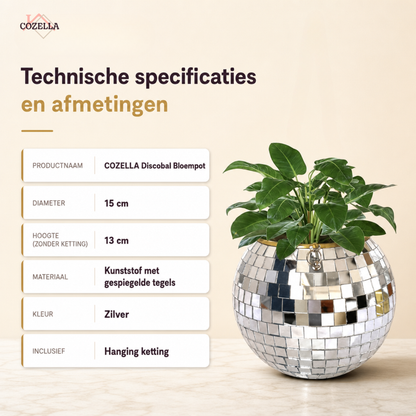 COZELLA

Technische specificaties en afmetingen

PRODUCTNAAM
COZELLA Discobal Bloempot

DIAMETER
15 cm

HOOGTE (ZONDER KETTING)
13 cm

MATERIAAL
Kunststof met gespiegelde tegels

KLEUR
Zilver

INCLUSIEF
Hanging ketting