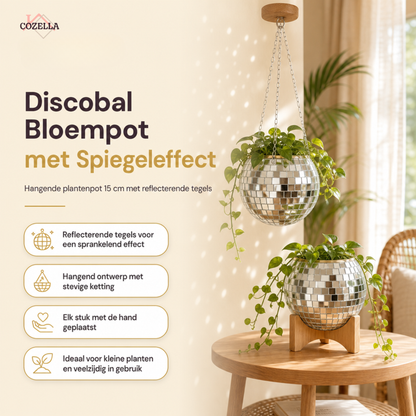 COZELLA

Discobal Bloempot met Spiegeleffect

Hangende plantenpot 15 cm met reflecterende tegels

Reflecterende tegels voor een sprankelend effect

Hangend ontwerp met stevige ketting

Elk stuk met de hand geplaatst

Ideaal voor kleine planten en veelzijdig in gebruik